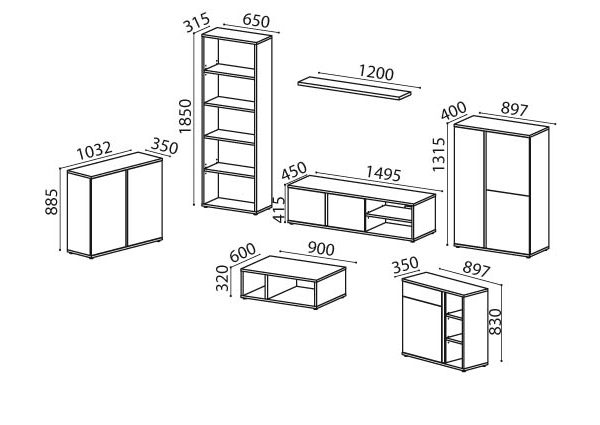 315
650
1850
1200
400
897
1315
1032
350
885
450
1495
415
600
900
320
350
897
830