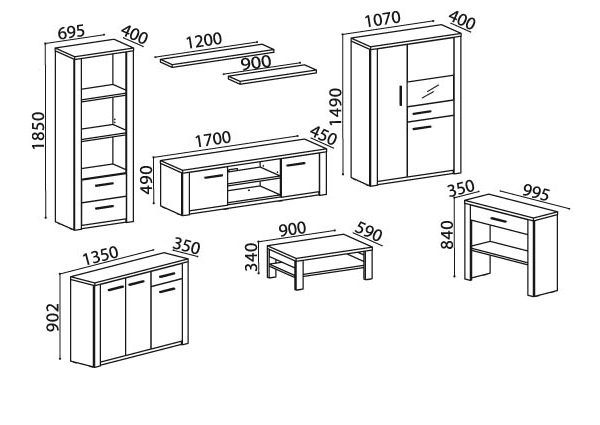 695
400
1850
1200
900
1700
450
490
1070
400
1490
350
995
840
1350
350
902
900
590
340